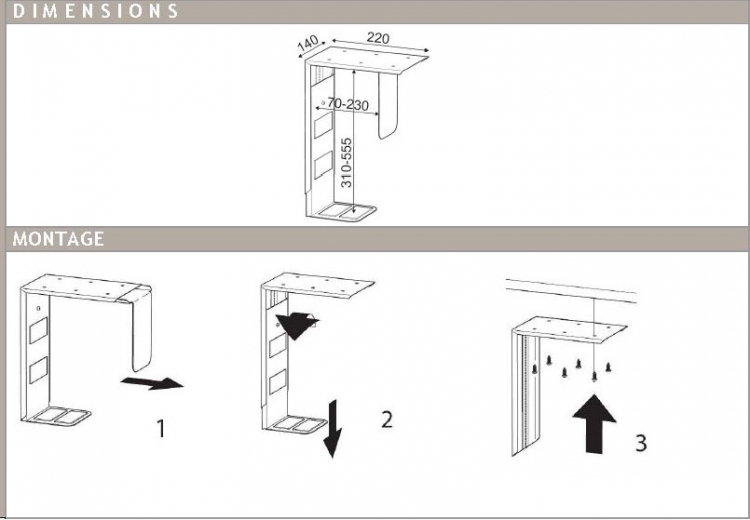 DIMENSIONS

140
220
70-230
310-555

MONTAGE

1

2

3