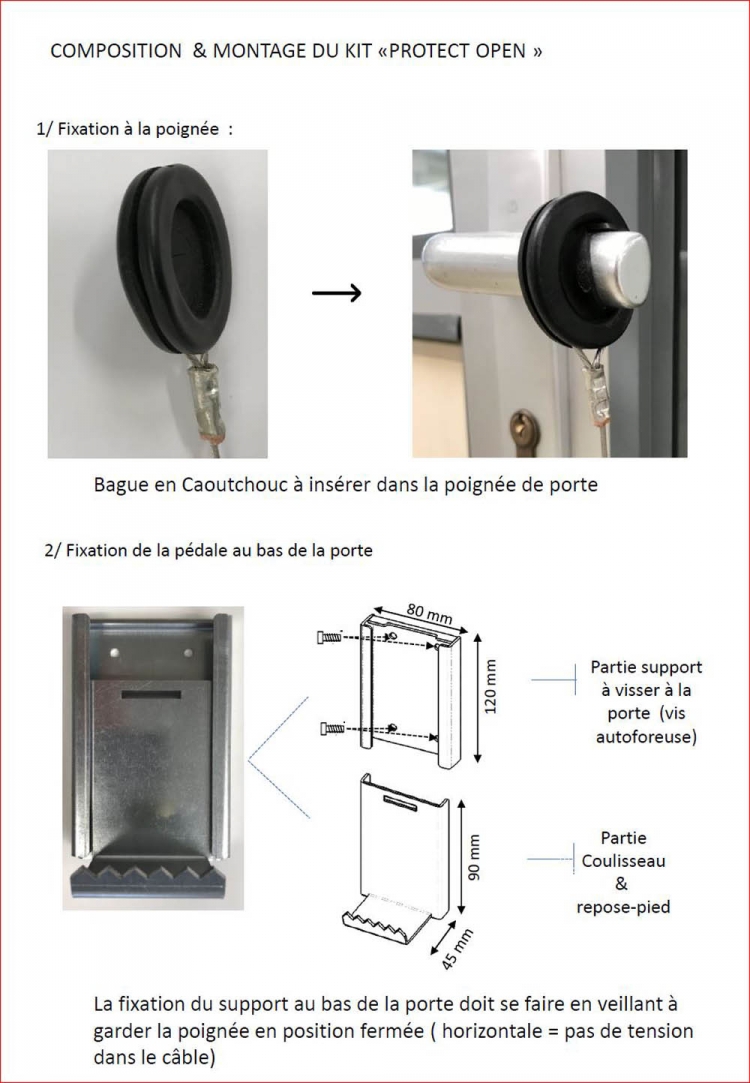 COMPOSITION & MONTAGE DU KIT «PROTECT OPEN »

1/ Fixation à la poignée :

Bague en Caoutchouc à insérer dans la poignée de porte

2/ Fixation de la pédale au bas de la porte

80 mm

120 mm

Partie support à visser à la porte (vis autoforeuse)

90 mm

45 mm

Partie Coulisseau & repose-pied

La fixation du support au bas de la porte doit se faire en veillant à garder la poignée en position fermée ( horizontale = pas de tension dans le câble)